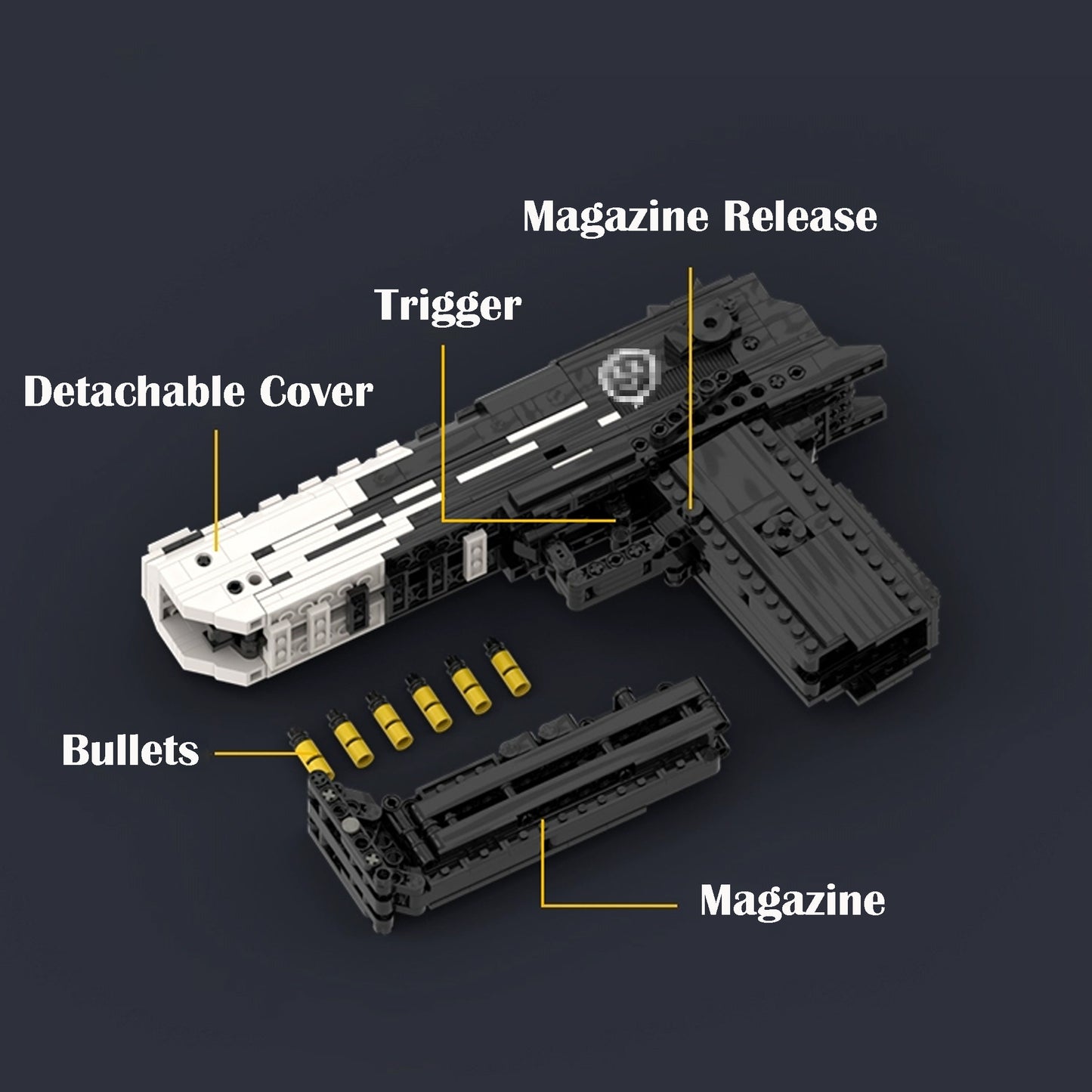 Magazine Release

Trigger

Detachable Cover

Bullets

Magazine