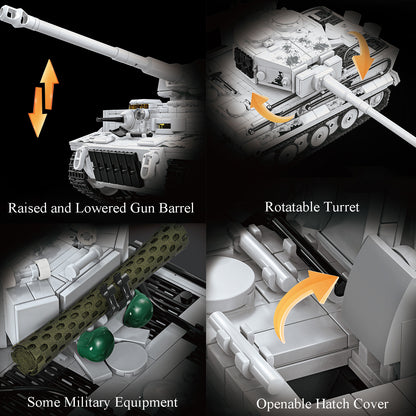 Raised and Lowered Gun Barrel

Rotatable Turret

Some Military Equipment

Openable Hatch Cover