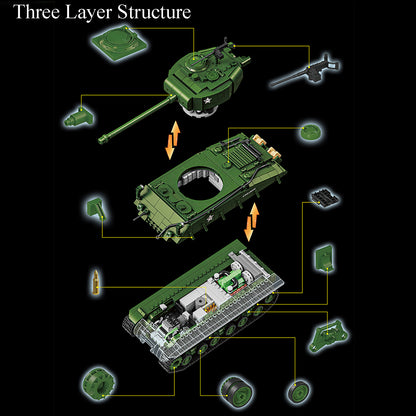 Three Layer Structure