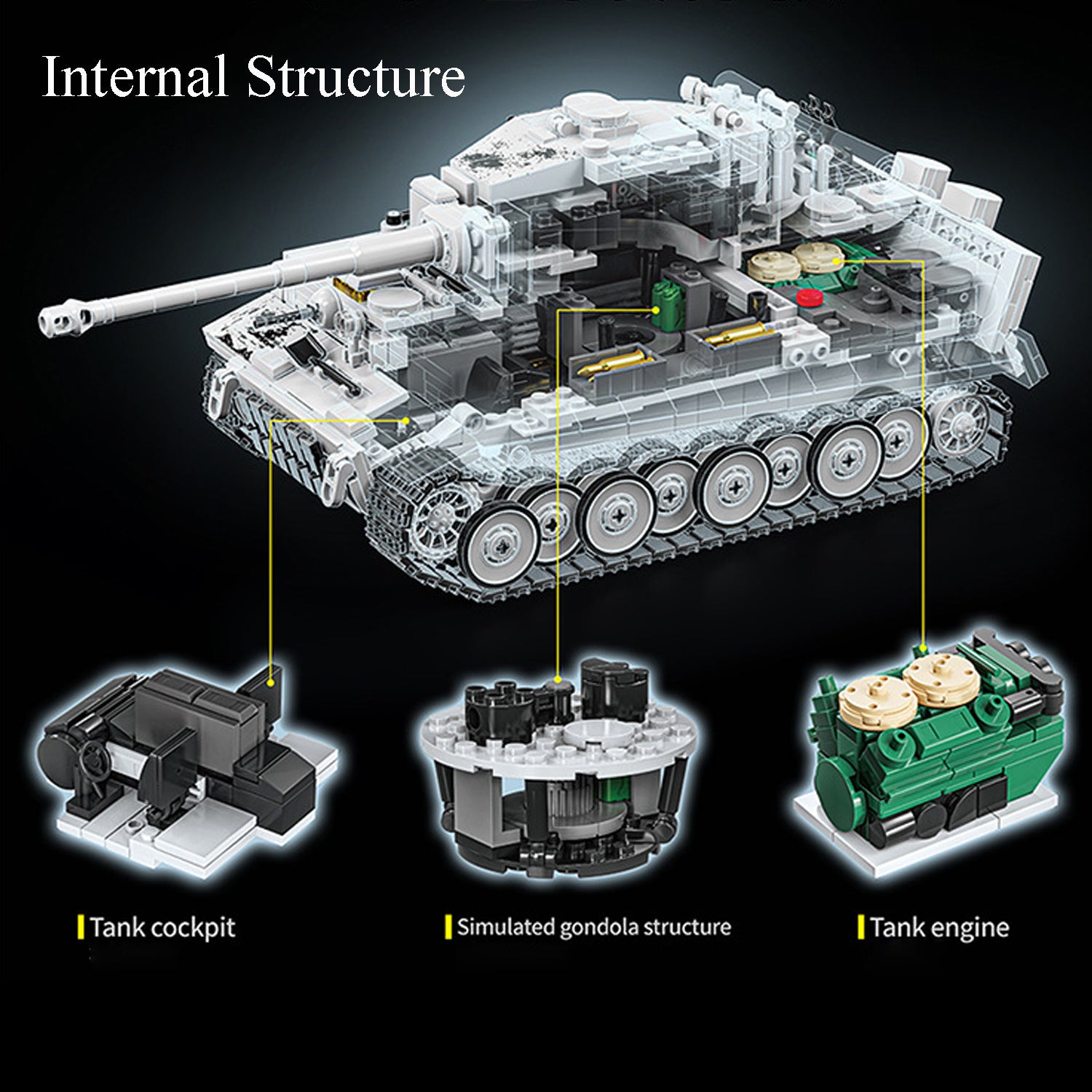 Internal Structure

Tank cockpit

Simulated gondola structure

Tank engine