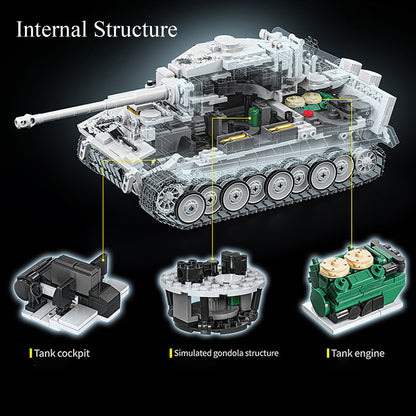 Internal Structure

Tank cockpit

Simulated gondola structure

Tank engine