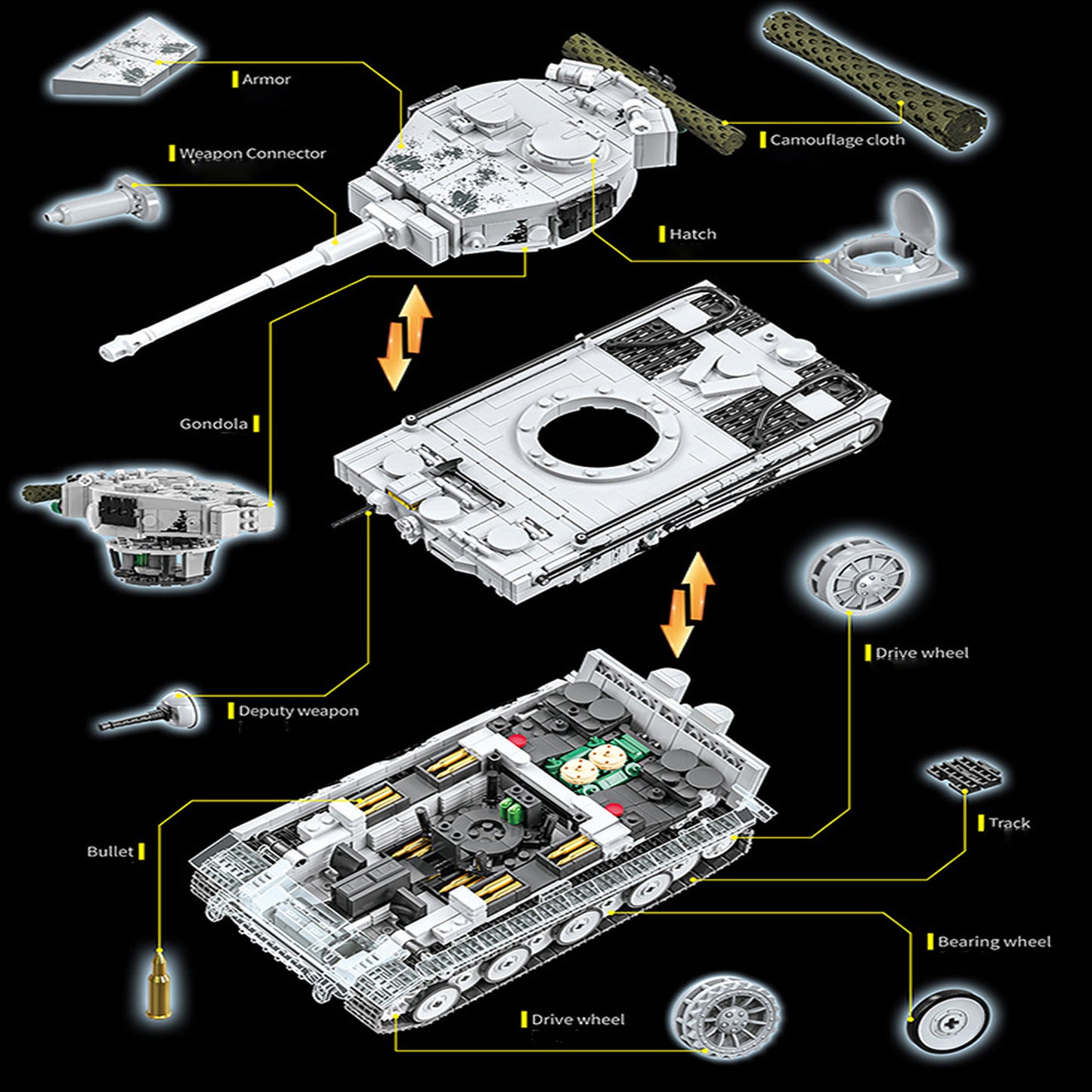 Armor

Camouflage cloth

Weapon Connector

Hatch

Gondola

Drive wheel

Deputy weapon

Track

Bullet

Bearing wheel

Drive wheel